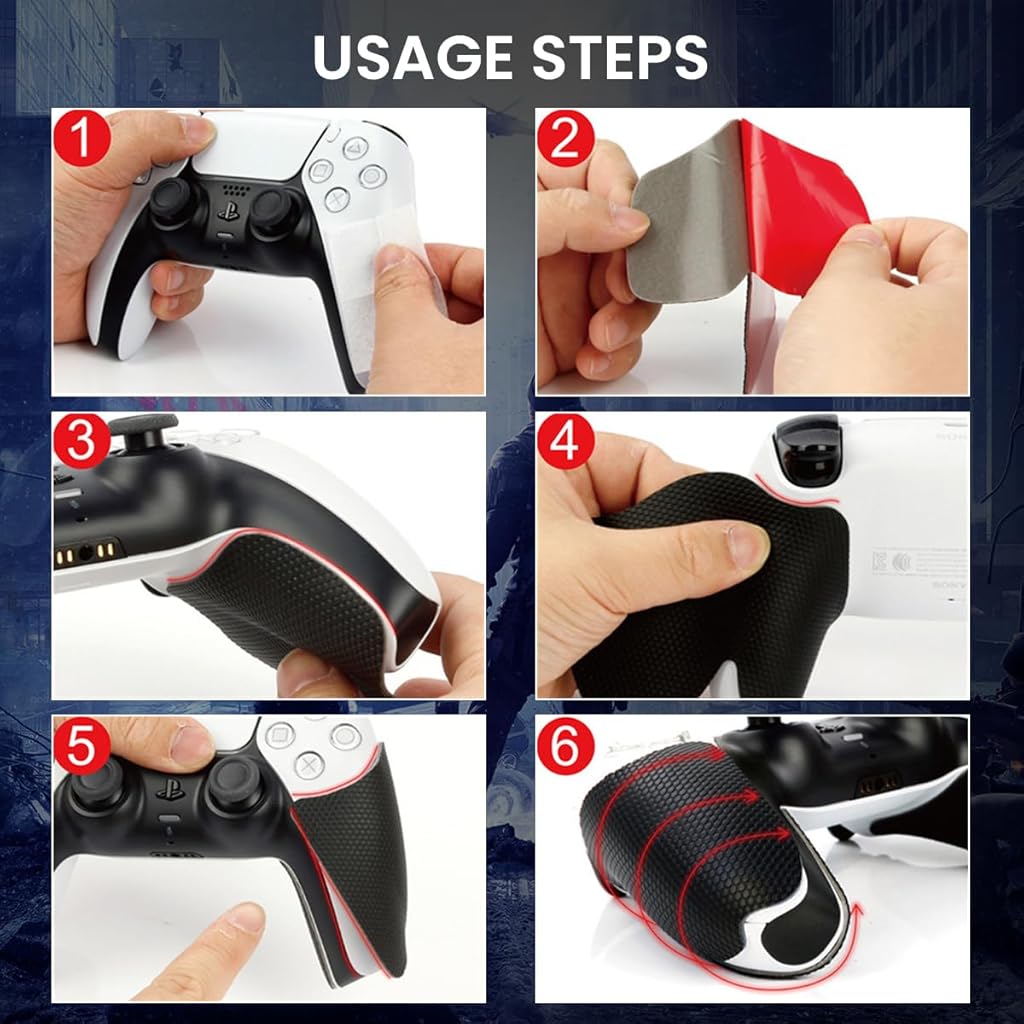 USAGE STEPS

1

2

3

4

5

6